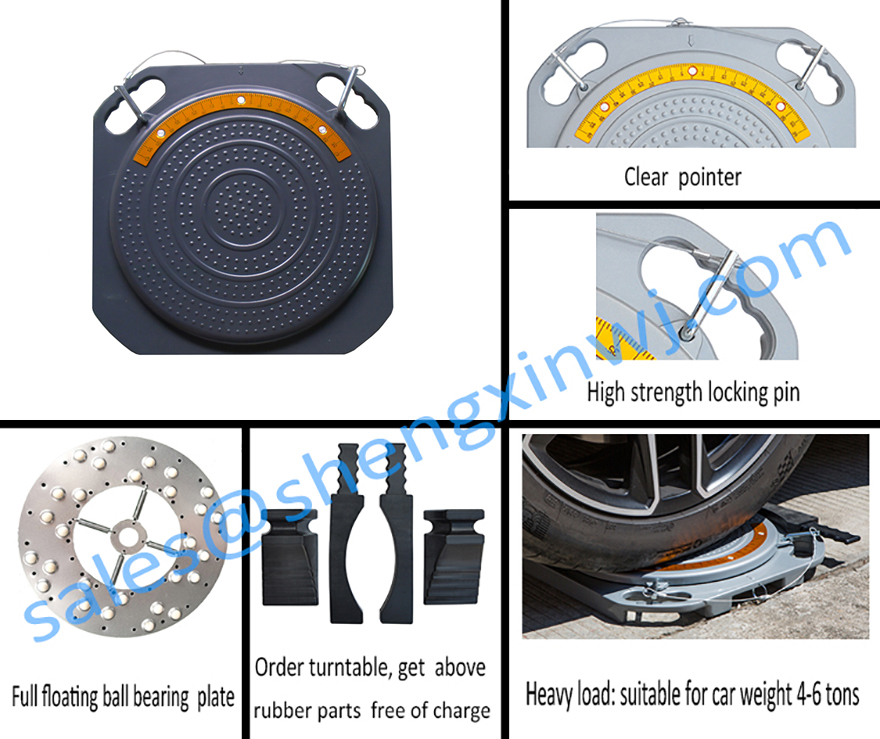 Clear pointer

High strength locking pin

sales@shengxinwj.com

Full floating ball bearing plate

Order turntable, get above rubber parts free of charge

Heavy load: suitable for car weight 4-6 tons